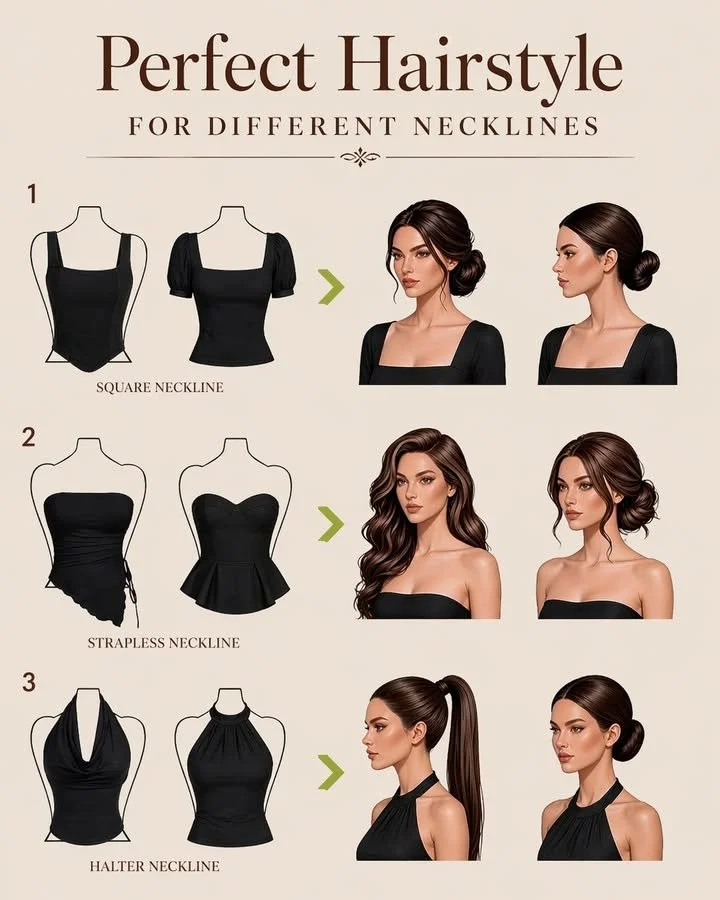 Perfect Hairstyle
FOR DIFFERENT NECKLINES

1

SQUARE NECKLINE

2

STRAPLESS NECKLINE

3

HALTER NECKLINE